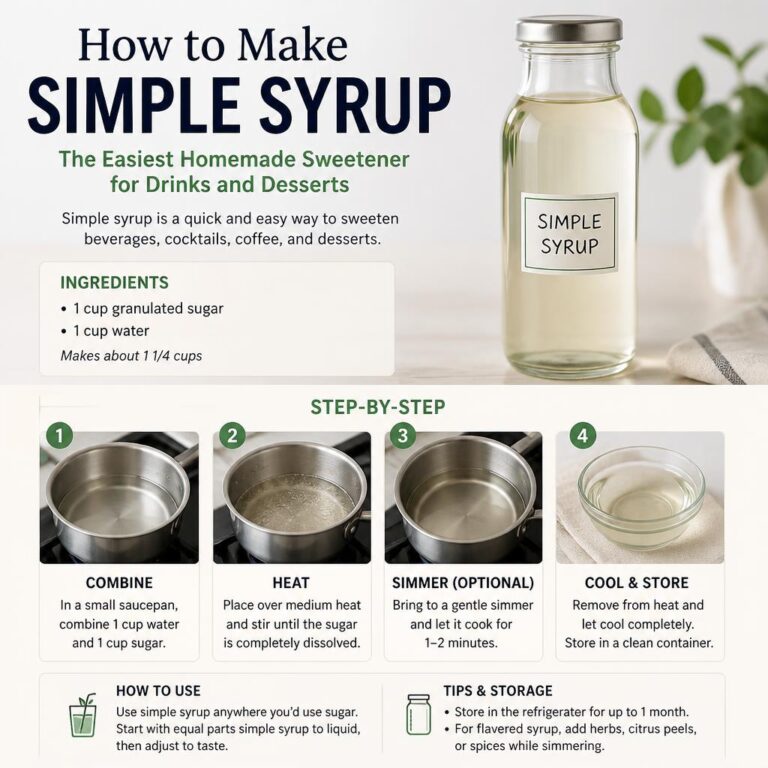 How to Make
SIMPLE SYRUP

The Easiest Homemade Sweetener for Drinks and Desserts

Simple syrup is a quick and easy way to sweeten beverages, cocktails, coffee, and desserts.

SIMPLE SYRUP

INGREDIENTS
• 1 cup granulated sugar
• 1 cup water
Makes about 1 1/4 cups

STEP-BY-STEP

1
COMBINE
In a small saucepan, combine 1 cup water and 1 cup sugar.

2
HEAT
Place over medium heat and stir until the sugar is completely dissolved.

3
SIMMER (OPTIONAL)
Bring to a gentle simmer and let it cook for 1–2 minutes.

4
COOL & STORE
Remove from heat and let cool completely. Store in a clean container.

HOW TO USE
Use simple syrup anywhere you'd use sugar. Start with equal parts simple syrup to liquid, then adjust to taste.

TIPS & STORAGE
• Store in the refrigerater for up to 1 month.
• For flavered syrup, add herbs, citrus peels, or spices while simmering.