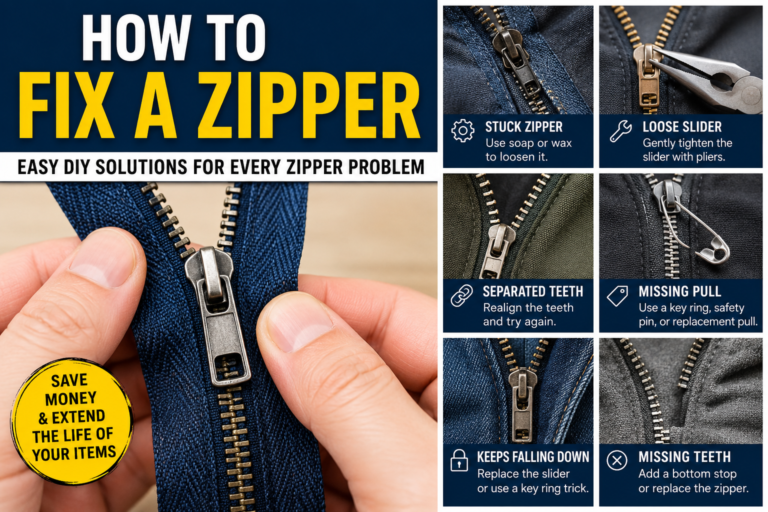 HOW TO
FIX A ZIPPER

EASY DIY SOLUTIONS FOR EVERY ZIPPER PROBLEM

SAVE MONEY & EXTEND THE LIFE OF YOUR ITEMS

STUCK ZIPPER
Use soap or wax to loosen it.

LOOSE SLIDER
Gently tighten the slider with pliers.

SEPARATED TEETH
Realign the teeth and try again.

MISSING PULL
Use a key ring, safety pin, or replacement pull.

KEEPS FALLING DOWN
Replace the slider or use a key ring trick.

MISSING TEETH
Add a bottom stop or replace the zipper.